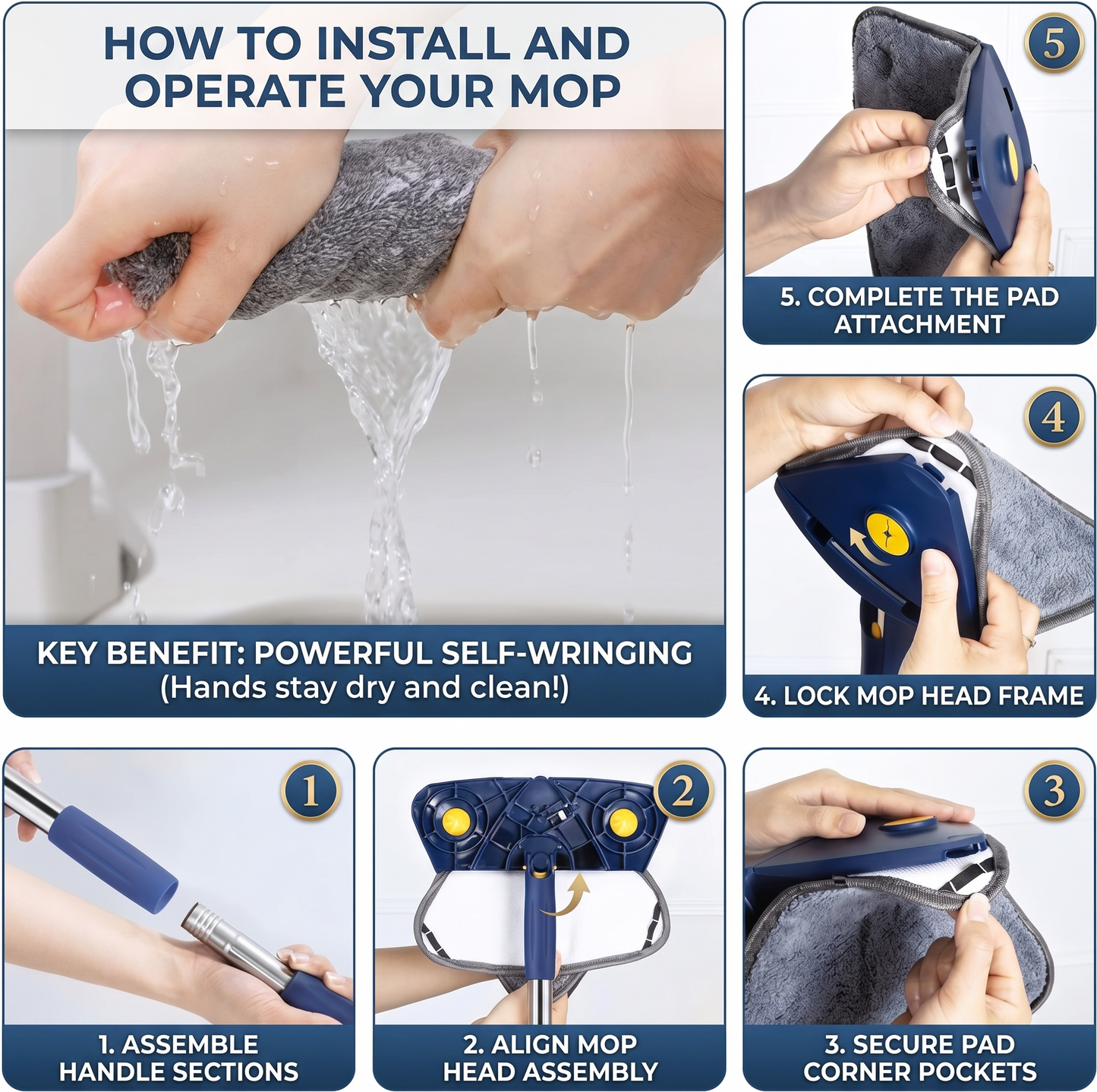 HOW TO INSTALL AND OPERATE YOUR MOP

KEY BENEFIT: POWERFUL SELF-WRINGING
(Hands stay dry and clean!)

5

5. COMPLETE THE PAD ATTACHMENT

4

4. LOCK MOP HEAD FRAME

1

1. ASSEMBLE HANDLE SECTIONS

2

2. ALIGN MOP HEAD ASSEMBLY

3

3. SECURE PAD CORNER POCKETS